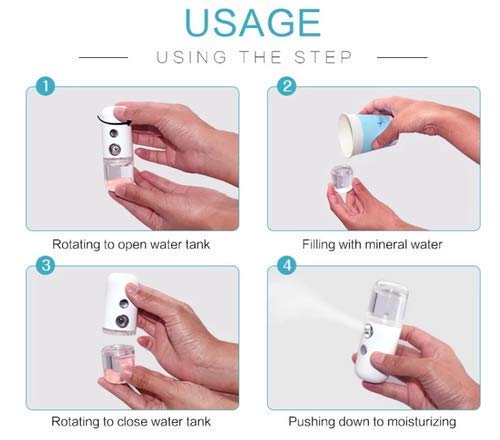 USAGE

USING THE STEP

1

Rotating to open water tank

2

Filling with mineral water

3

Rotating to close water tank

4

Pushing down to moisturizing