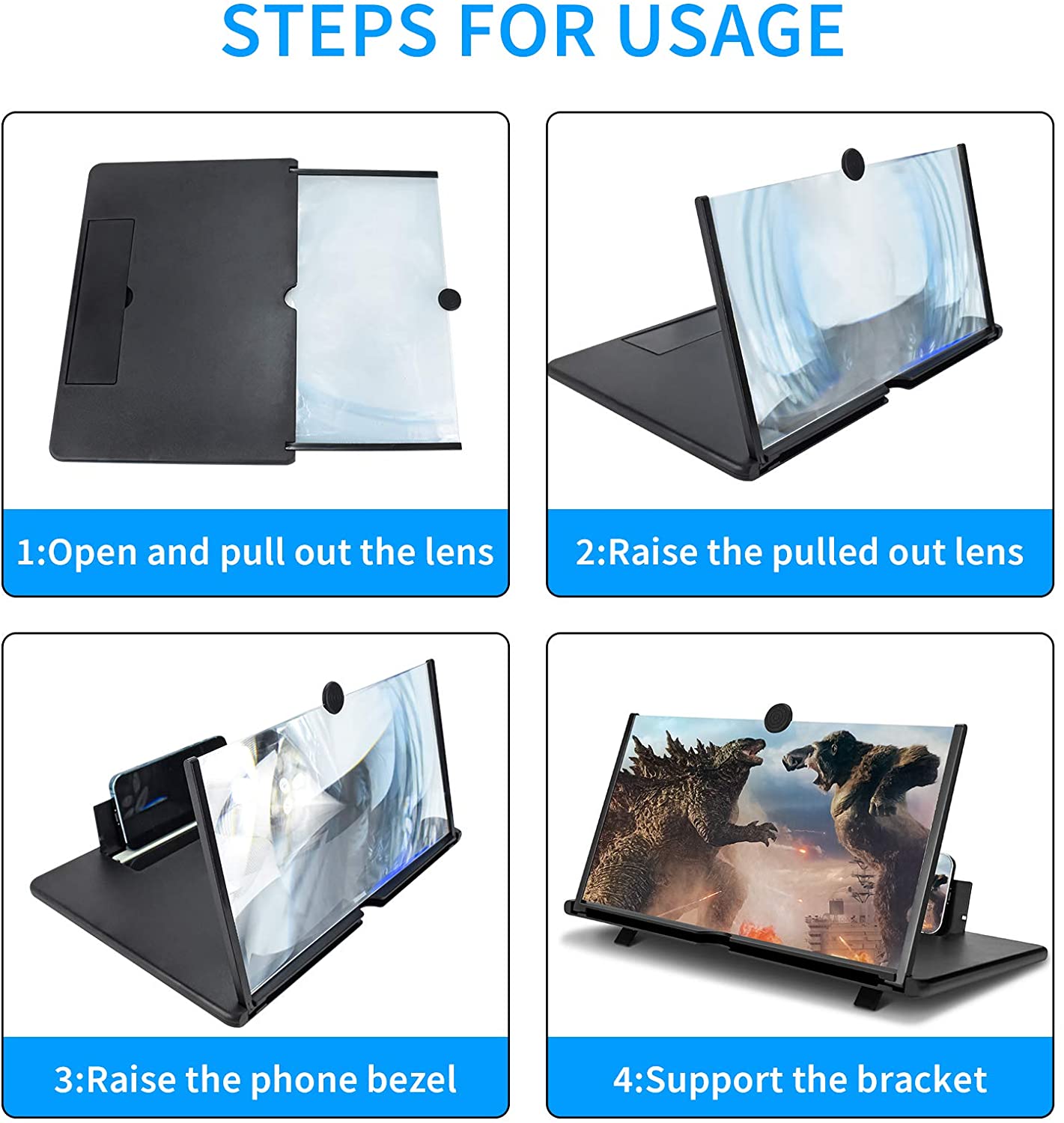 STEPS FOR USAGE

1:Open and pull out the lens

2:Raise the pulled out lens

3:Raise the phone bezel

4:Support the bracket